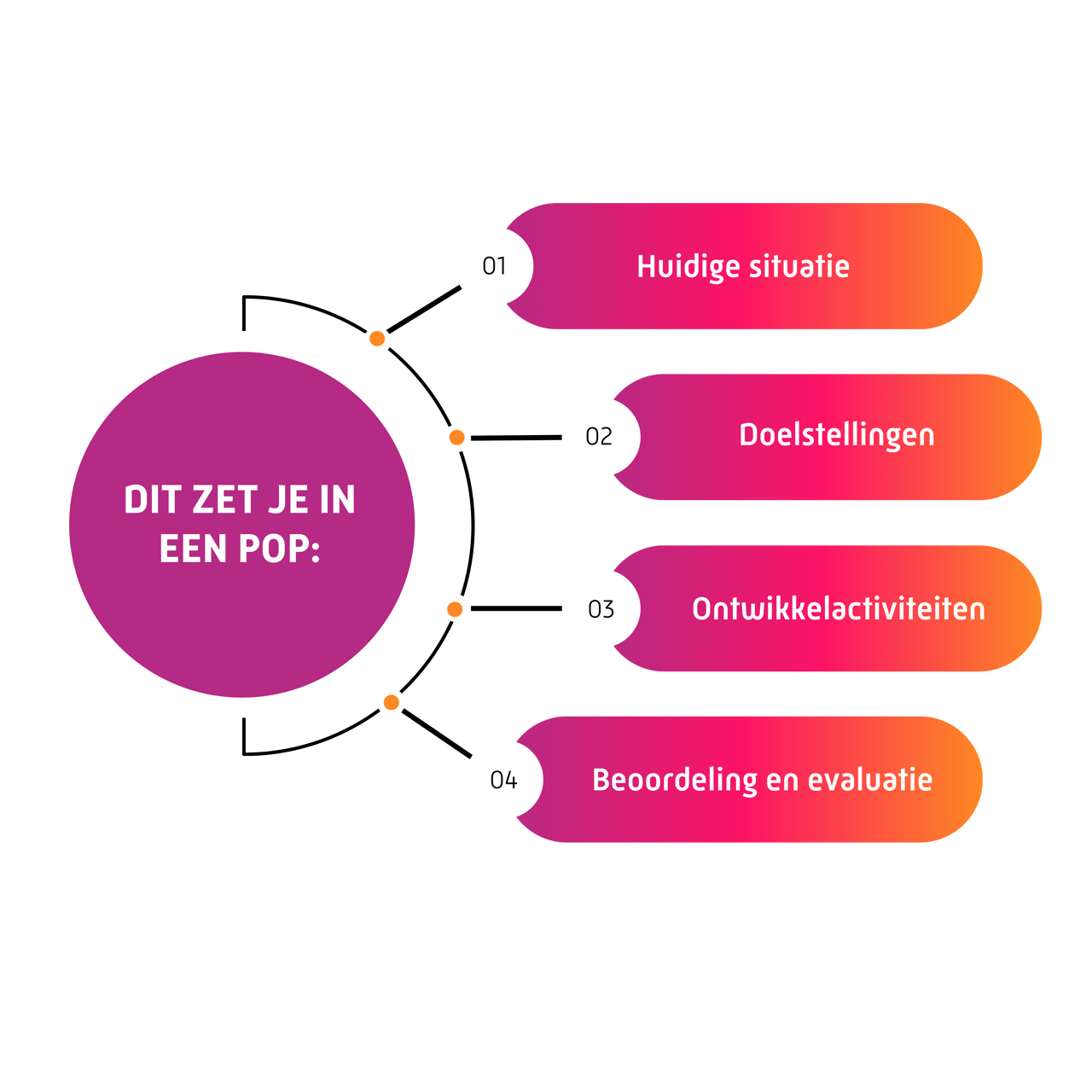 DIT ZET JE IN EEN POP:

01 Huidige situatie

02 Doelstellingen

03 Ontwikkelactiviteiten

04 Beoordeling en evaluatie