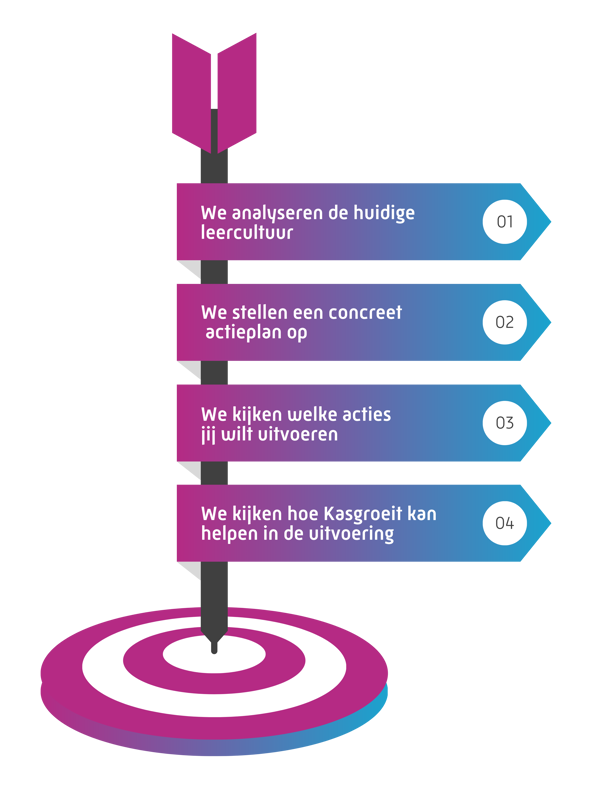 We analyseren de huidige leercultuur

01

We stellen een concreet actieplan op

02

We kijken welke acties jij wilt uitvoeren

03

We kijken hoe Kasgroeit kan helpen in de uitvoering

04